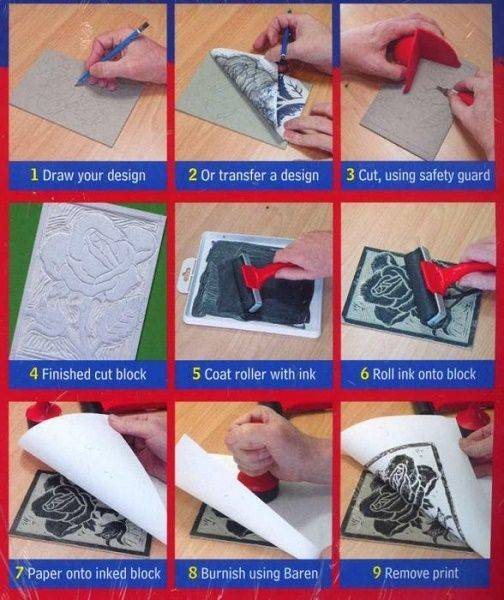 1 Draw your design

2 Or transfer a design

3 Cut, using safety guard

4 Finished cut block

5 Coat roller with ink

6 Roll ink onto block

7 Paper onto inked block

8 Burnish using Baren

9 Remove print