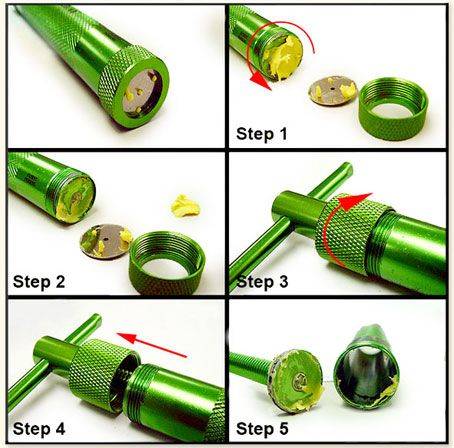 Step 1

Step 2

Step 3

Step 4

Step 5