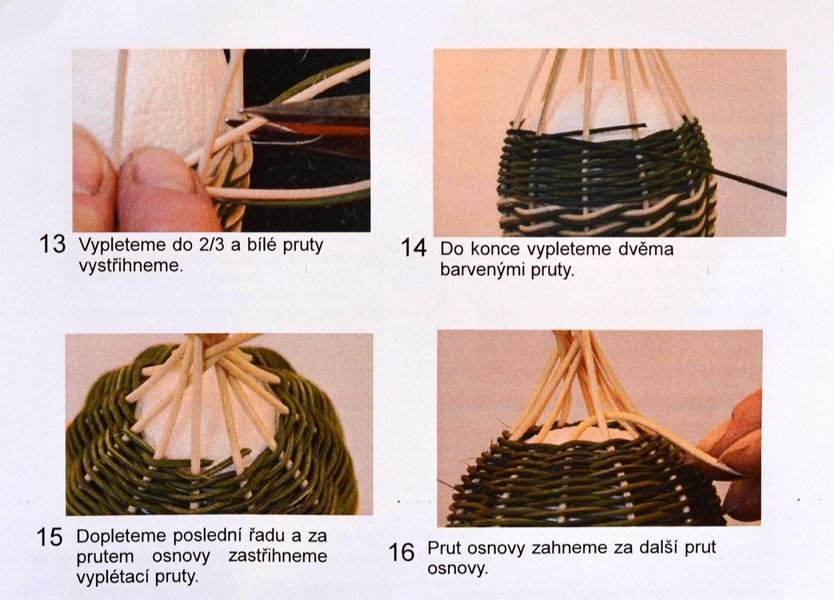 13 Vypleteme do 2/3 a bílé pruty vystřihneme.

14 Do konce vypleteme dvěma barvenými pruty.

15 Dopleteme poslední řadu a za prutem osnovy zastřihneme vyplétací pruty.

16 Prut osnovy zahneme za další prut osnovy.